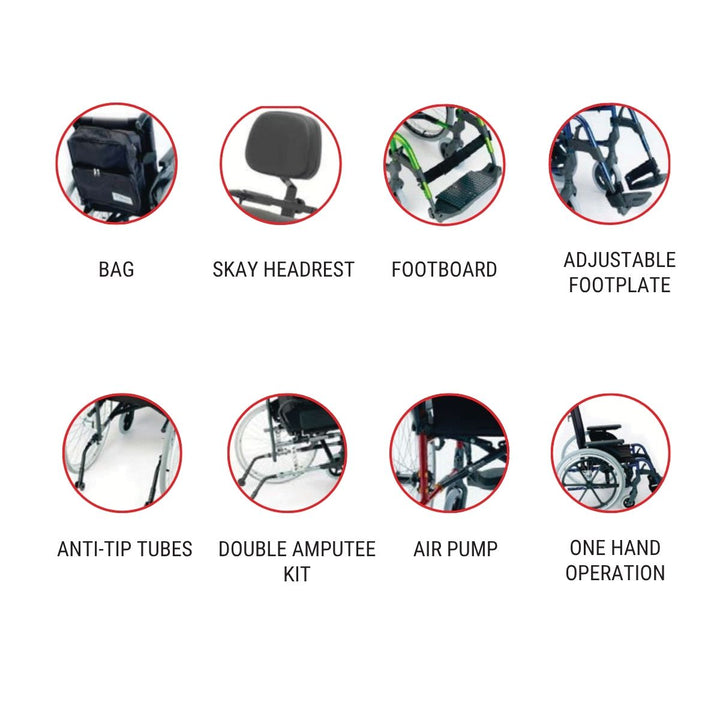 BAG

SKAY HEADREST

FOOTBOARD

ADJUSTABLE FOOTPLATE

ANTI-TIP TUBES

DOUBLE AMPUTEE KIT

AIR PUMP

ONE HAND OPERATION